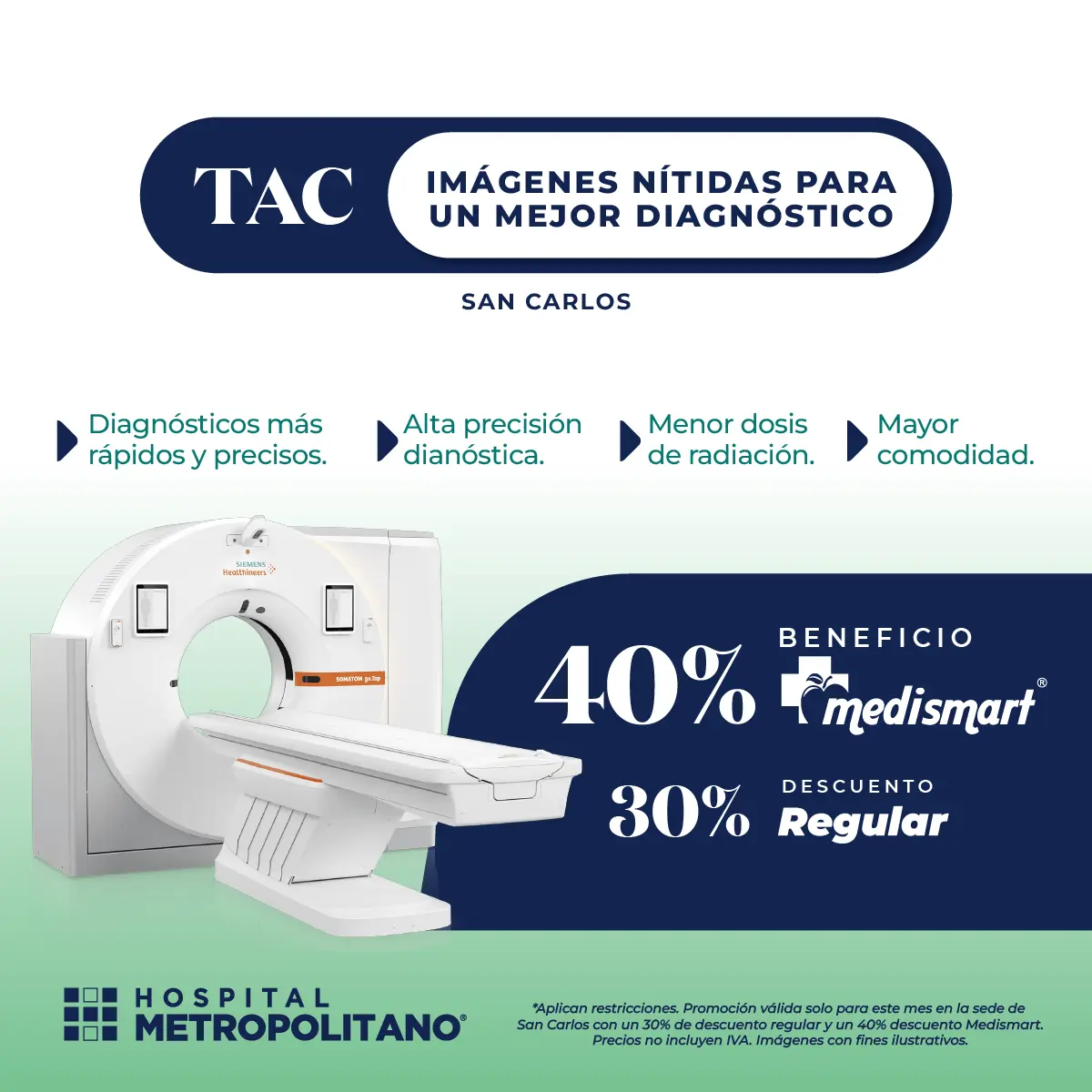 TAC
IMÁGENES NÍTIDAS PARA UN MEJOR DIAGNÓSTICO

SAN CARLOS

Diagnósticos más rápidos y precisos.

Alta precisión dianóstica.

Menor dosis de radiación.

Mayor comodidad.

SIEMENS Healthineers

SOMATOM go.Top

40% BENEFICIO medismart®

30% DESCUENTO Regular

HOSPITAL METROPOLITANO®

*Aplican restricciones. Promoción válida solo para este mes en la sede de San Carlos con un 30% de descuento regular y un 40% descuento Medismart. Precios no incluyen IVA. Imágenes con fines ilustrativos.